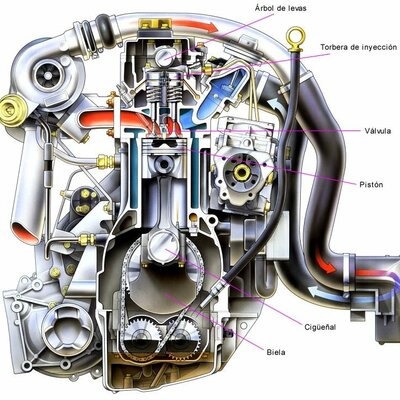 Árbol de levas

Torbera de inyección

Válvula

Pistón

Cigüeñal

Biela