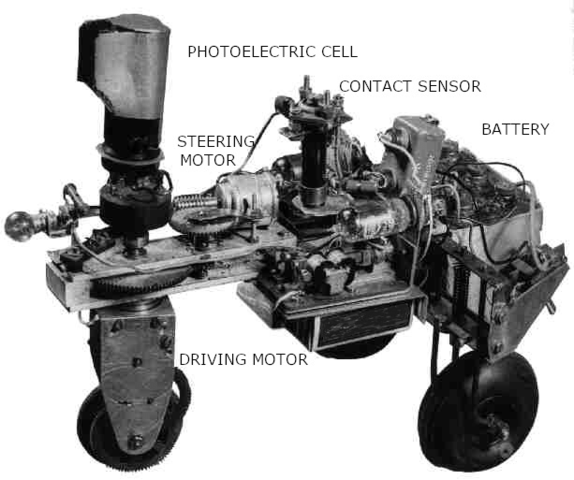 PHOTOELECTRIC CELL

CONTACT SENSOR

BATTERY

STEERING MOTOR

DRIVING MOTOR