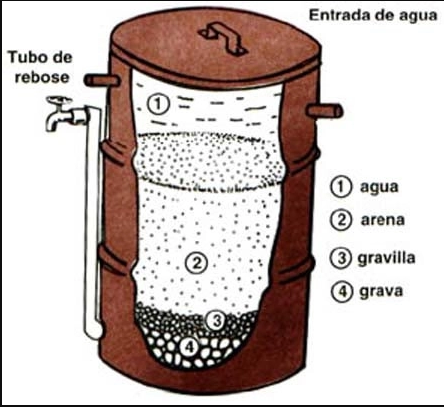 Entrada de agua

Tubo de rebose

①

②

③

④

① agua

② arena

③ gravilla

④ grava