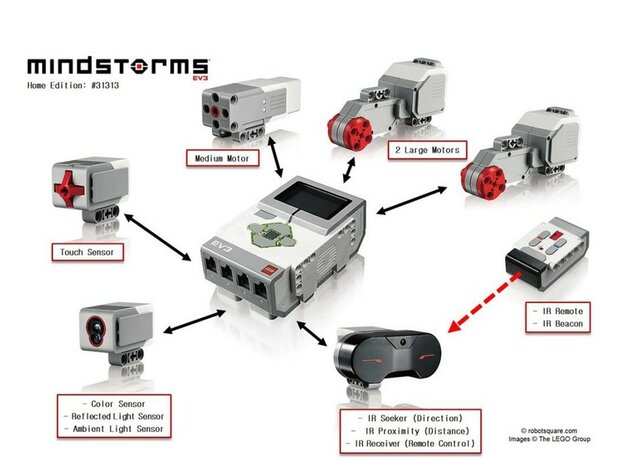 mindstorms EV3
Home Edition: #31313

Medium Motor

2 Large Motors

Touch Sensor

EV3

- IR Remote
- IR Beacon

- Color Sensor
- Reflected Light Sensor
- Ambient Light Sensor

- IR Seeker (Direction)
- IR Proximity (Distance)
- IR Receiver (Remote Control)

© robotsquare.com
Images © The LEGO Group