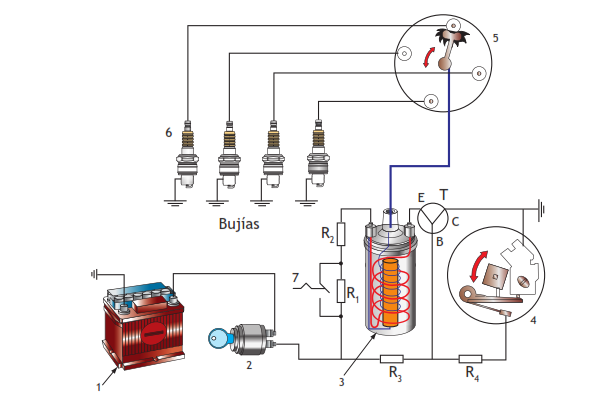 5

6

Bujías

E T

C

B

$R_2$

7

$R_1$

4

1

2

3

$R_3$

$R_4$