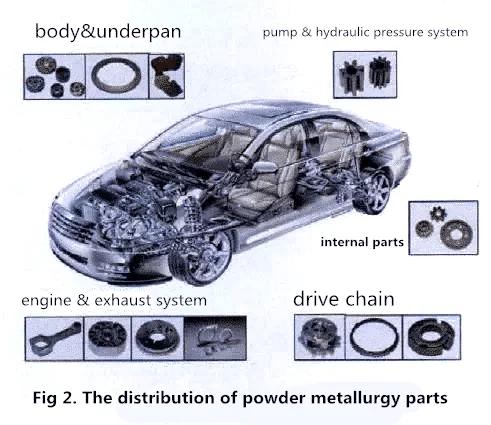 body&underpan

pump & hydraulic pressure system

internal parts

engine & exhaust system

drive chain

Fig 2. The distribution of powder metallurgy parts