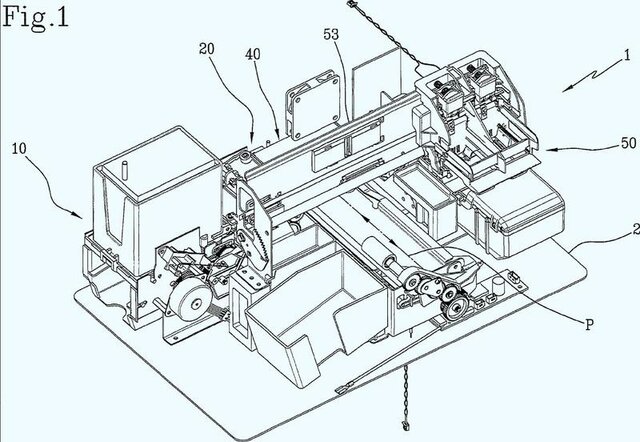 Fig.1

20
40
53
1
10
50
2
P