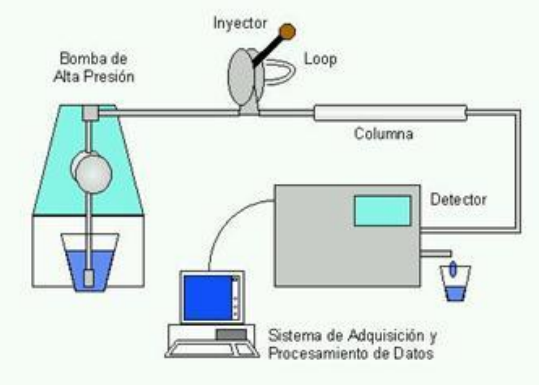 Inyector

Bomba de Alta Presión

Loop

Columna

Detector

Sistema de Adquisición y Procesamiento de Datos