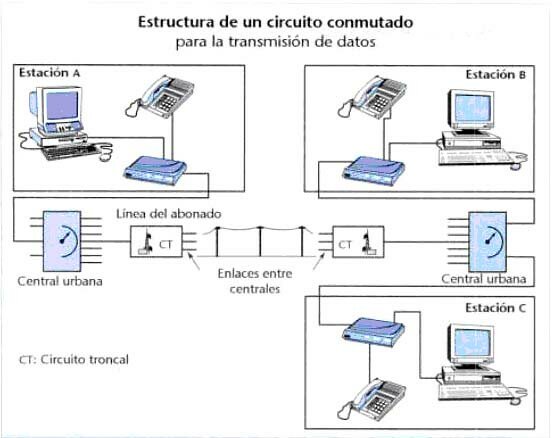 Estructura de un circuito conmutado
para la transmisión de datos

Estación A

Estación B

Línea del abonado

CT

CT

Central urbana

Enlaces entre centrales

Central urbana

Estación C

CT: Circuito troncal