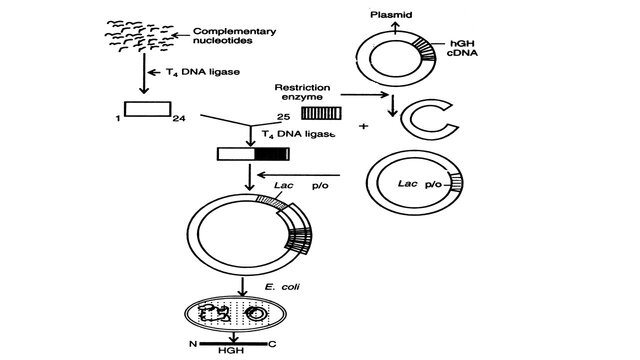 Complementary nucleotides

$T_4$ DNA ligase

1

24

Plasmid

hGH cDNA

Restriction enzyme

25

+

$T_4$ DNA ligase

Lac p/o

Lac p/o

E. coli

N

C

HGH