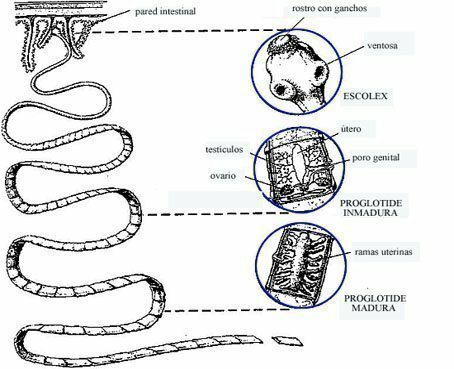 pared intestinal

rostro con ganchos

ventosa

ESCOLEX

útero

testículos

poro genital

ovario

PROGLOTIDE INMADURA

ramas uterinas

PROGLOTIDE MADURA