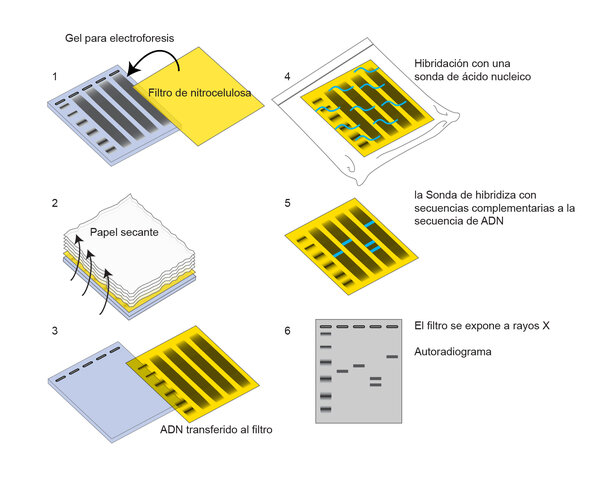 Gel para electroforesis

1

Filtro de nitrocelulosa

2

Papel secante

3

ADN transferido al filtro

4

Hibridación con una sonda de ácido nucleico

5

la Sonda de hibridiza con secuencias complementarias a la secuencia de ADN

6

El filtro se expone a rayos X

Autoradiograma