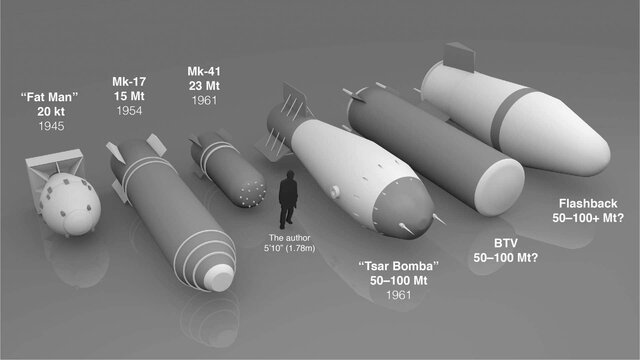 "Fat Man"
20 kt
1945

Mk-17
15 Mt
1954

Mk-41
23 Mt
1961

The author
5'10" (1.78m)

"Tsar Bomba"
50–100 Mt
1961

BTV
50–100 Mt?

Flashback
50–100+ Mt?