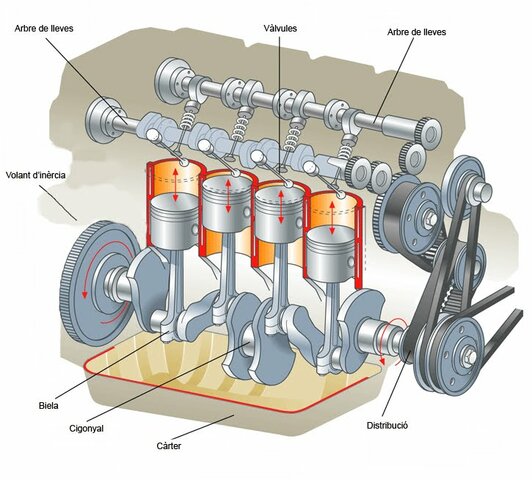 Arbre de lleves

Vàlvules

Arbre de lleves

Volant d'inèrcia

Biela

Cigonyal

Càrter

Distribució