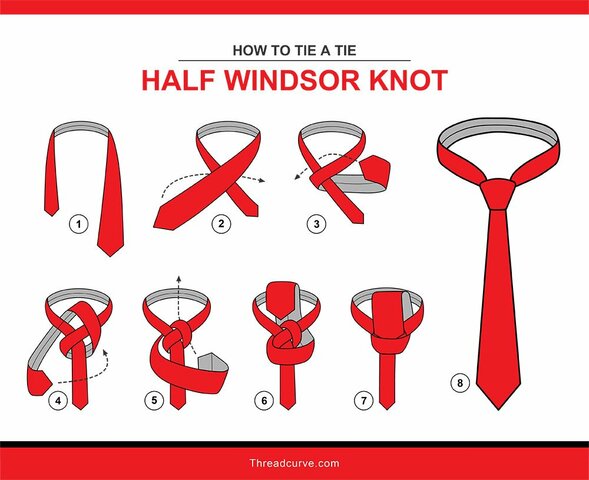 HOW TO TIE A TIE

HALF WINDSOR KNOT

1

2

3

4

5

6

7

8

Threadcurve.com