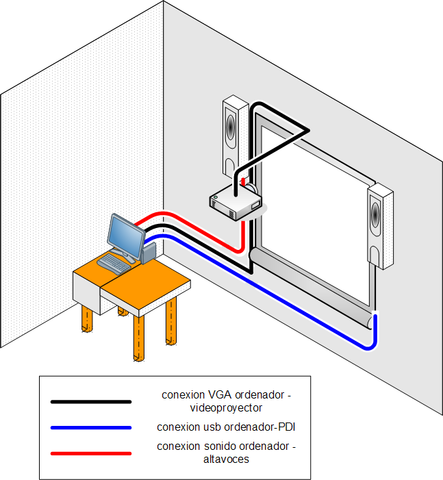 conexion VGA ordenador - videoproyector

conexion usb ordenador-PDI

conexion sonido ordenador - altavoces