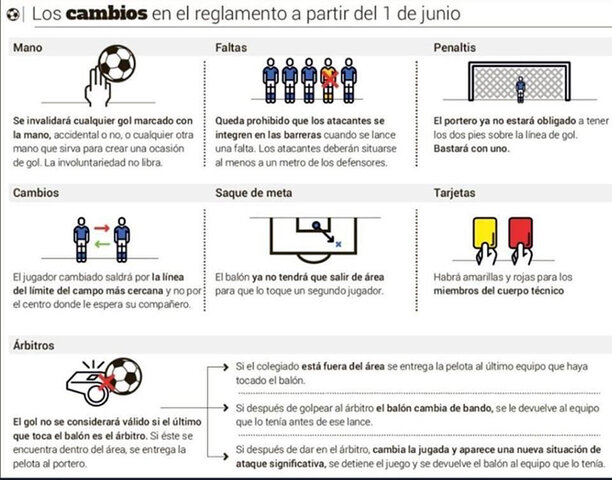 Los cambios en el reglamento a partir del 1 de junio

Mano

Se invalidará cualquier gol marcado con la mano, accidental o no, o cualquier otra mano que sirva para crear una ocasión de gol. La involuntariedad no libra.

Faltas

Queda prohibido que los atacantes se integren en las barreras cuando se lance una falta. Los atacantes deberán situarse al menos a un metro de los defensores.

Penaltis

El portero ya no estará obligado a tener los dos pies sobre la línea de gol. Bastará con uno.

Cambios

El jugador cambiado saldrá por la línea del límite del campo más cercana y no por el centro donde le espera su compañero.

Saque de meta

El balón ya no tendrá que salir de área para que lo toque un segundo jugador.

Tarjetas

Habrá amarillas y rojas para los miembros del cuerpo técnico

Árbitros

El gol no se considerará válido si el último que toca el balón es el árbitro. Si éste se encuentra dentro del área, se entrega la pelota al portero.

Si el colegiado está fuera del área se entrega la pelota al último equipo que haya tocado el balón.

Si después de golpear al árbitro el balón cambia de bando, se le devuelve al equipo que lo tenía antes de ese lance.

Si después de dar en el árbitro, cambia la jugada y aparece una nueva situación de ataque significativa, se detiene el juego y se devuelve el balón al equipo que lo tenía.