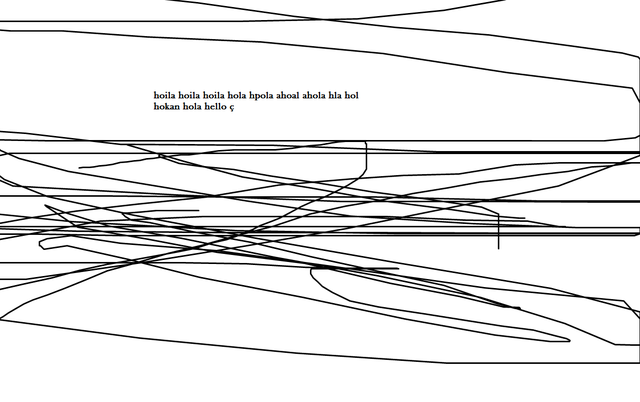 hoila hoila hoila hola hpola ahoal ahola hla hol hokan hola hello ç