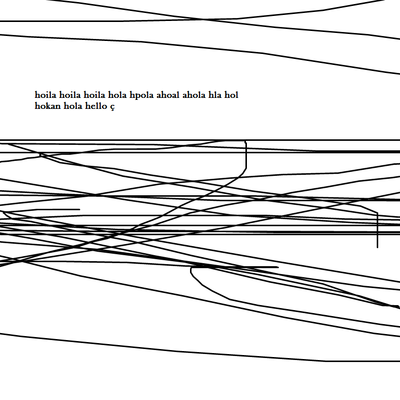 hoila hoila hoila hola hpola ahoal ahola hla hol hokan hola hello ç