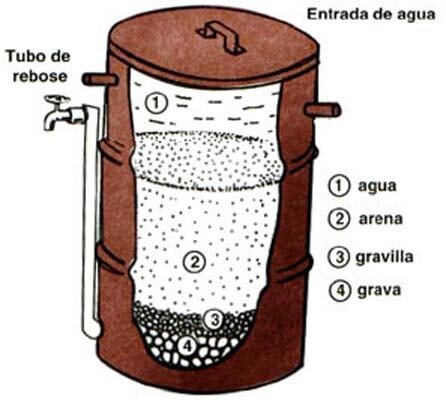 Entrada de agua

Tubo de rebose

①

②

③

④

① agua
② arena
③ gravilla
④ grava