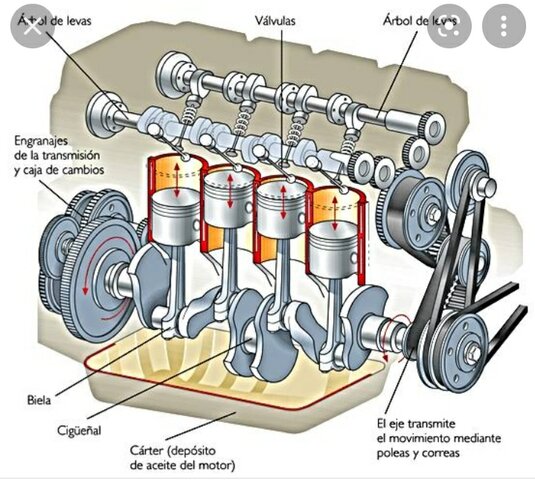 Árbol de levas

Válvulas

Árbol de levas

Engranajes de la transmisión y caja de cambios

Biela

Cigüeñal

Cárter (depósito de aceite del motor)

El eje transmite el movimiento mediante poleas y correas