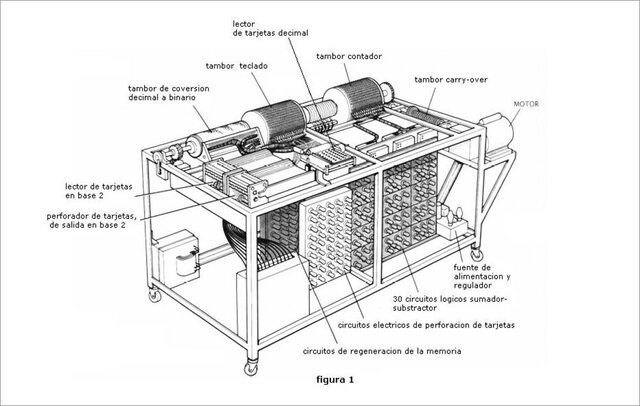 lector de tarjetas decimal

tambor teclado

tambor contador

tambor de coversion decimal a binario

tambor carry-over

MOTOR

lector de tarjetas en base 2

perforador de tarjetas, de salida en base 2

fuente de alimentacion y regulador

30 circuitos logicos sumador-substractor

circuitos electricos de perforacion de tarjetas

circuitos de regeneracion de la memoria

figura 1