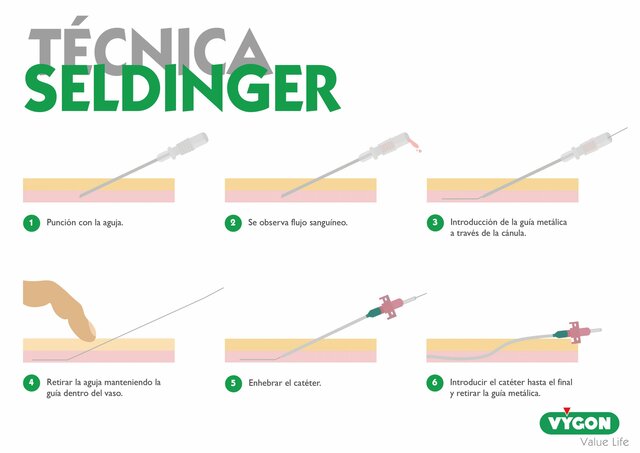 TÉCNICA
SELDINGER

1 Punción con la aguja.

2 Se observa flujo sanguíneo.

3 Introducción de la guía metálica a través de la cánula.

4 Retirar la aguja manteniendo la guía dentro del vaso.

5 Enhebrar el catéter.

6 Introducir el catéter hasta el final y retirar la guía metálica.

VYGON
Value Life