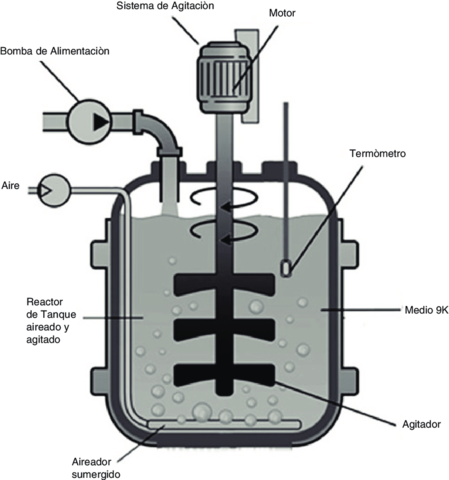 Sistema de Agitaciòn

Motor

Bomba de Alimentaciòn

Termòmetro

Aire

Reactor de Tanque aireado y agitado

Medio 9K

Agitador

Aireador sumergido