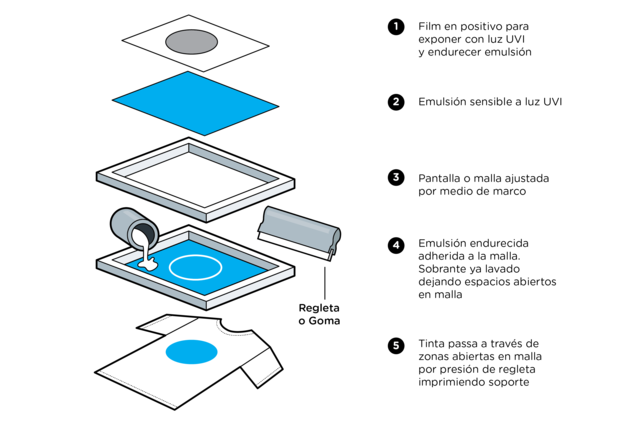 Regleta o Goma

1 Film en positivo para exponer con luz UVI y endurecer emulsión

2 Emulsión sensible a luz UVI

3 Pantalla o malla ajustada por medio de marco

4 Emulsión endurecida adherida a la malla. Sobrante ya lavado dejando espacios abiertos en malla

5 Tinta passa a través de zonas abiertas en malla por presión de regleta imprimiendo soporte