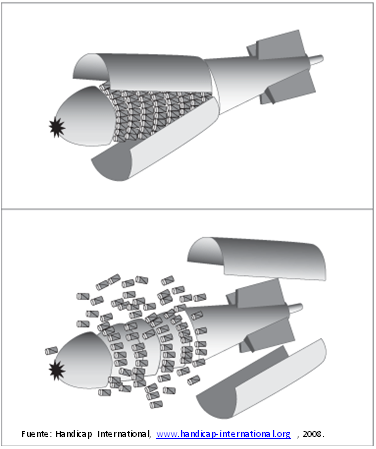 Fuente: Handicap International, www.handicap-international.org , 2008.