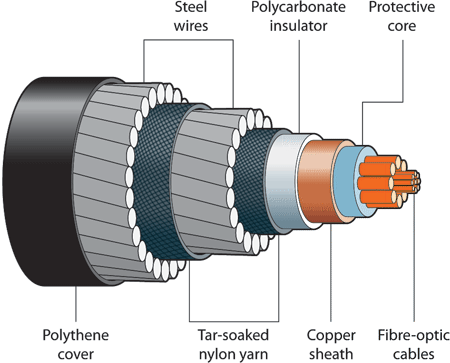 Steel wires

Polycarbonate insulator

Protective core

Polythene cover

Tar-soaked nylon yarn

Copper sheath

Fibre-optic cables