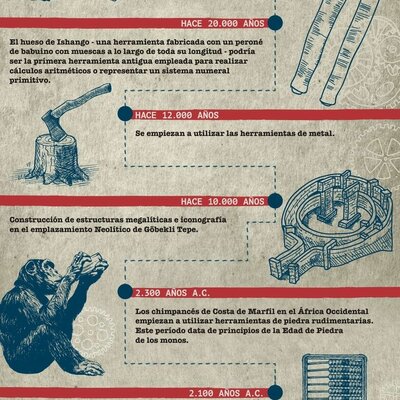 HACE 20.000 AÑOS

El hueso de Ishango - una herramienta fabricada con un peroné de babuino con muescas a lo largo de toda su longitud - podría ser la primera herramienta antigua empleada para realizar cálculos aritméticos o representar un sistema numeral primitivo.

HACE 12.000 AÑOS

Se empiezan a utilizar las herramientas de metal.

HACE 10.000 AÑOS

Construcción de estructuras megalíticas e iconografía en el emplazamiento Neolítico de Göbekli Tepe.

2.300 AÑOS A.C.

Los chimpancés de Costa de Marfil en el África Occidental empiezan a utilizar herramientas de piedra rudimentarias. Este período data de principios de la Edad de Piedra de los monos.

2.100 AÑOS A.C.