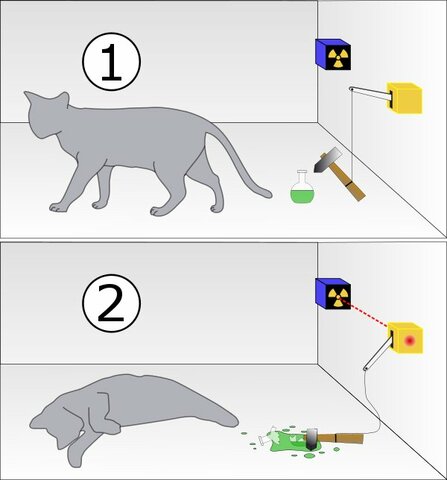 1

2