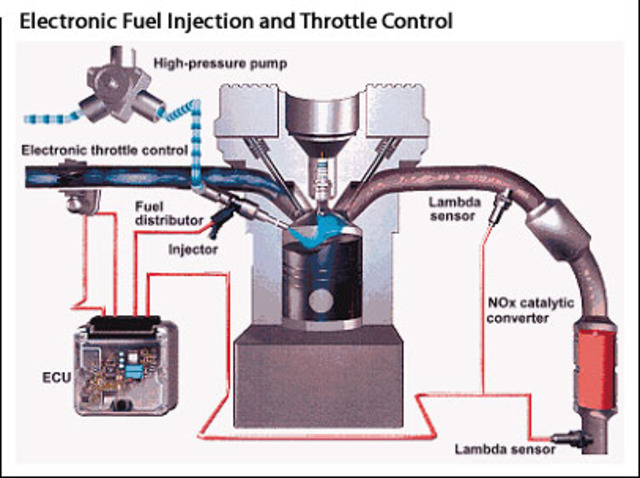 Electronic Fuel Injection and Throttle Control

High-pressure pump

Electronic throttle control

Fuel distributor

Injector

Lambda sensor

NOx catalytic converter

ECU

Lambda sensor