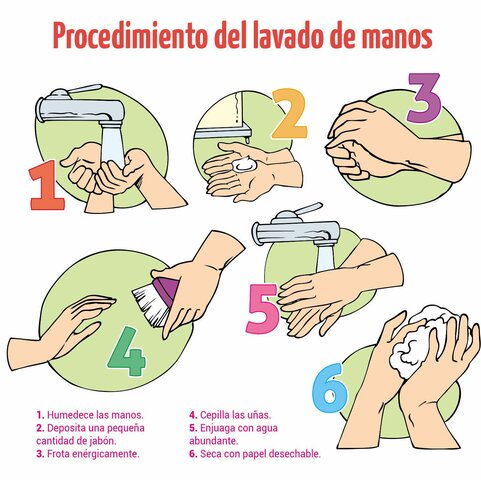 Procedimiento del lavado de manos

1

2

3

4

5

6

1. Humedece las manos.
2. Deposita una pequeña cantidad de jabón.
3. Frota enérgicamente.

4. Cepilla las uñas.
5. Enjuaga con agua abundante.
6. Seca con papel desechable.