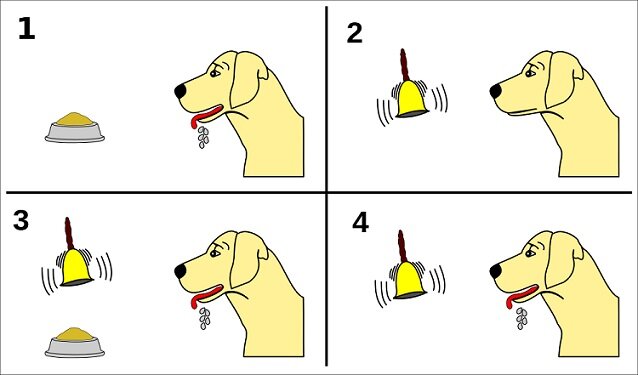 1

2

3

4