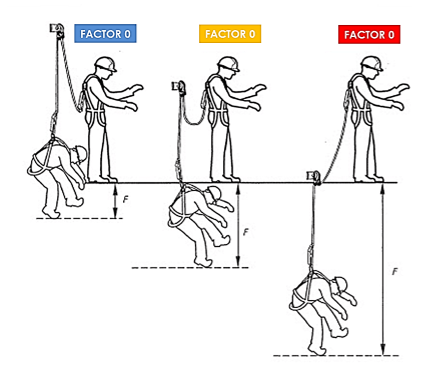 FACTOR 0

FACTOR 0

FACTOR 0

F

F

F