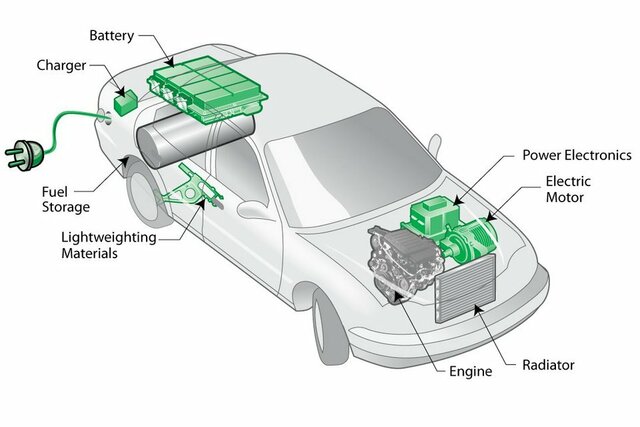 Battery
Charger
Fuel Storage
Lightweighting Materials
Power Electronics
Electric Motor
Engine
Radiator