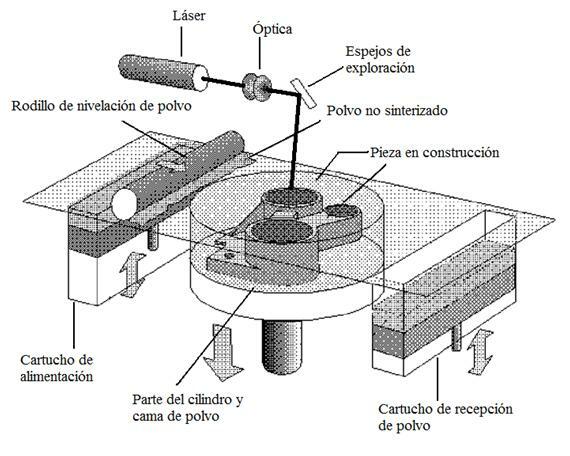 Láser

Óptica

Espejos de exploración

Rodillo de nivelación de polvo

Polvo no sinterizado

Pieza en construcción

Cartucho de alimentación

Parte del cilindro y cama de polvo

Cartucho de recepción de polvo