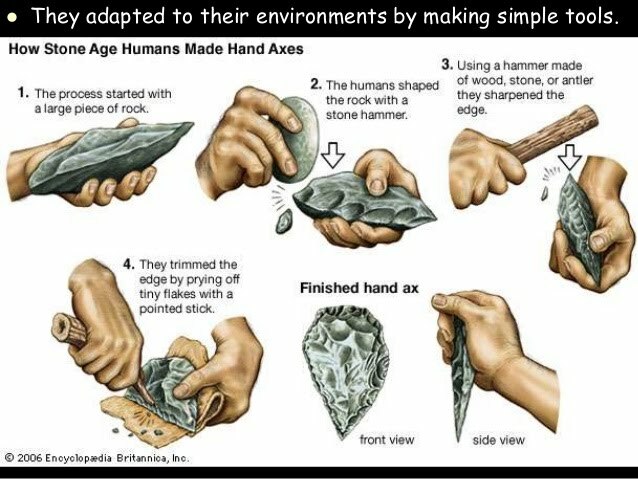 • They adapted to their environments by making simple tools.

How Stone Age Humans Made Hand Axes

1. The process started with a large piece of rock.

2. The humans shaped the rock with a stone hammer.

3. Using a hammer made of wood, stone, or antler they sharpened the edge.

4. They trimmed the edge by prying off tiny flakes with a pointed stick.

Finished hand ax

front view

side view

© 2006 Encyclopædia Britannica, Inc.