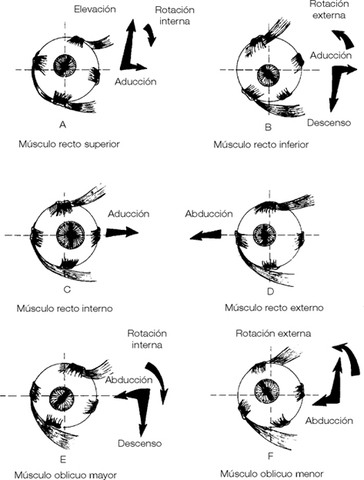 Elevación

Rotación interna

Aducción

A

Músculo recto superior

Rotación externa

Aducción

Descenso

B

Músculo recto inferior

Aducción

C

Músculo recto interno

Abducción

D

Músculo recto externo

Rotación interna

Abducción

Descenso

E

Músculo oblicuo mayor

Rotación externa

Abducción

F

Músculo oblicuo menor