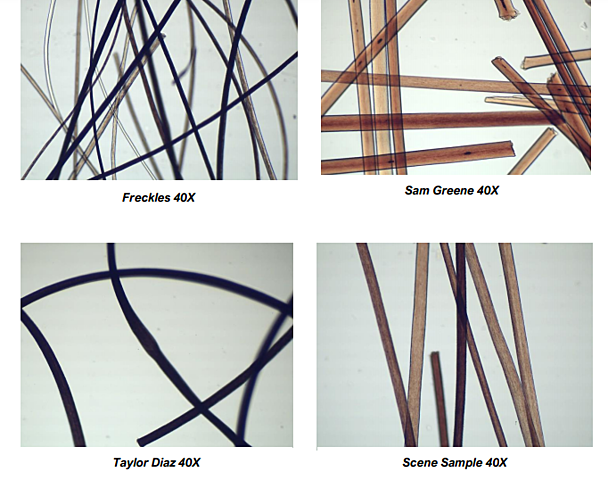 Freckles 40X

Sam Greene 40X

Taylor Diaz 40X

Scene Sample 40X