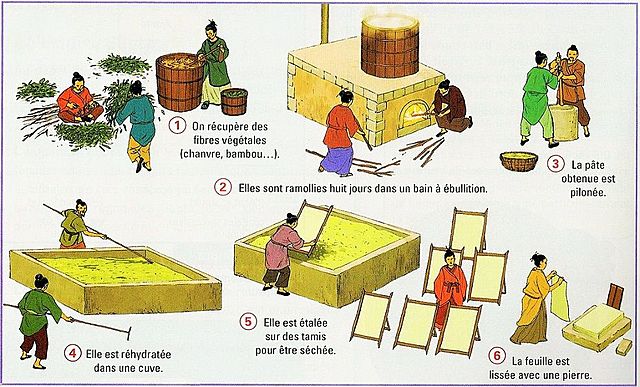 1 On récupère des fibres végétales (chanvre, bambou...).

2 Elles sont ramollies huit jours dans un bain à ébullition.

3 La pâte obtenue est pilonée.

4 Elle est réhydratée dans une cuve.

5 Elle est étalée sur des tamis pour être séchée.

6 La feuille est lissée avec une pierre.