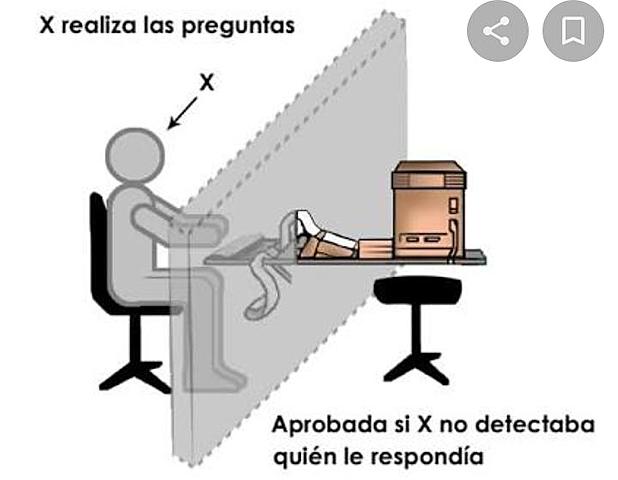 X realiza las preguntas

X

Aprobada si X no detectaba quién le respondía