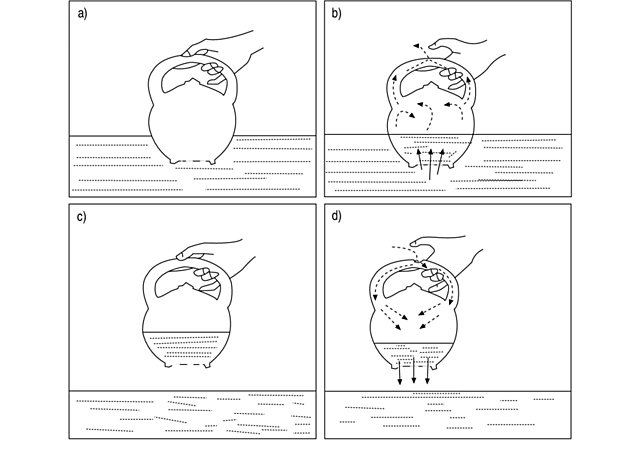 a)

b)

c)

d)