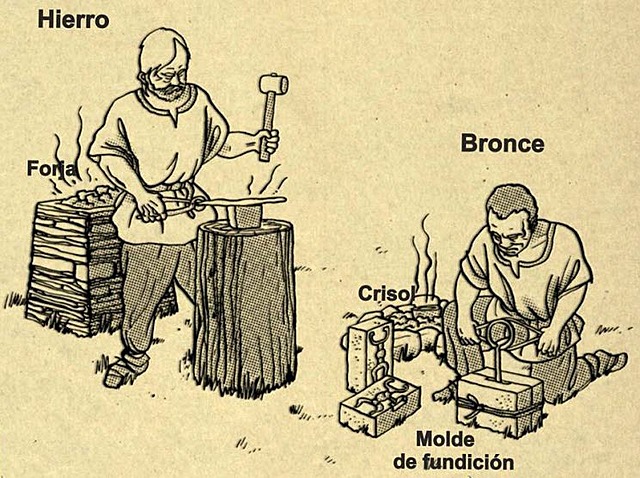 Hierro

Forja

Bronce

Crisol

Molde de fundición