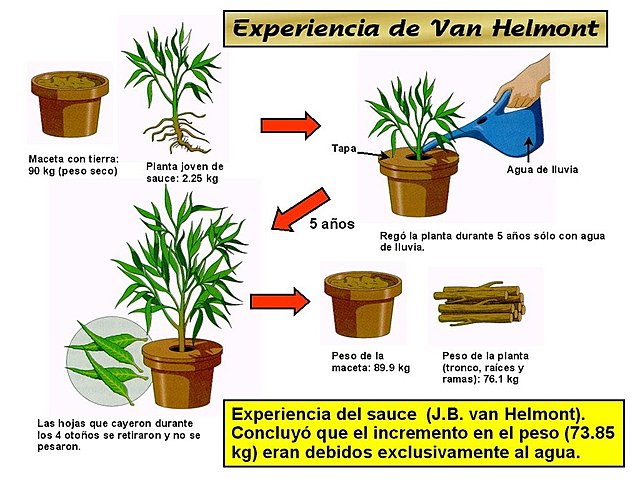 Experiencia de Van Helmont

Maceta con tierra: 90 kg (peso seco)

Planta joven de sauce: 2.25 kg

Tapa

Agua de lluvia

5 años

Regó la planta durante 5 años sólo con agua de lluvia.

Peso de la maceta: 89.9 kg

Peso de la planta (tronco, raíces y ramas): 76.1 kg

Las hojas que cayeron durante los 4 otoños se retiraron y no se pesaron.

Experiencia del sauce (J.B. van Helmont). Concluyó que el incremento en el peso (73.85 kg) eran debidos exclusivamente al agua.