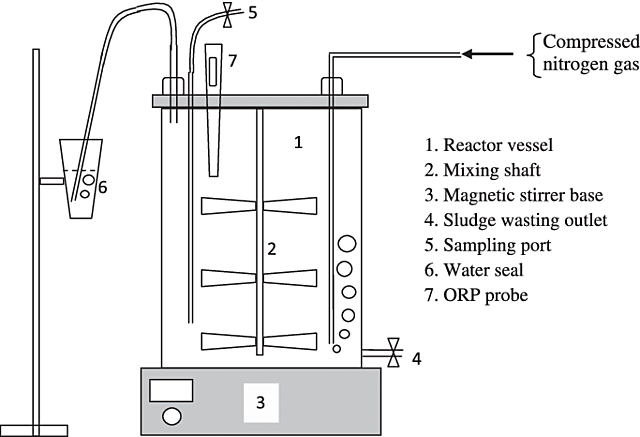 5

7

Compressed nitrogen gas

1

6

2

4

3

1. Reactor vessel
2. Mixing shaft
3. Magnetic stirrer base
4. Sludge wasting outlet
5. Sampling port
6. Water seal
7. ORP probe