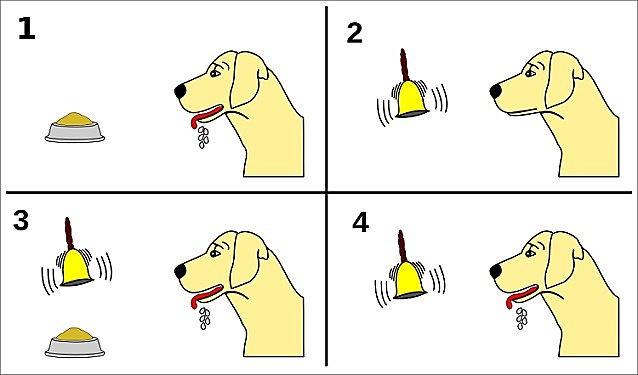 1

2

3

4