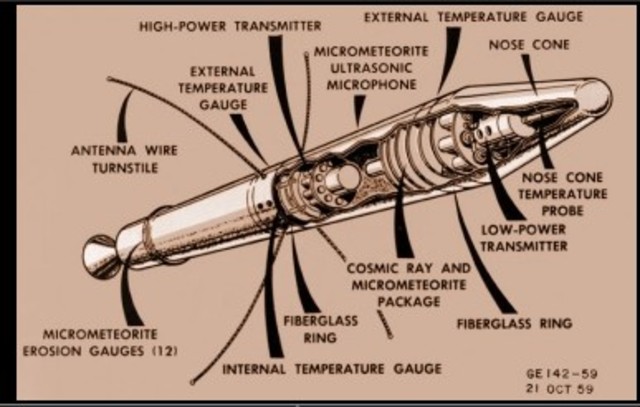 HIGH-POWER TRANSMITTER
EXTERNAL TEMPERATURE GAUGE
NOSE CONE
MICROMETEORITE ULTRASONIC MICROPHONE
EXTERNAL TEMPERATURE GAUGE
ANTENNA WIRE TURNSTILE
NOSE CONE TEMPERATURE PROBE
LOW-POWER TRANSMITTER
COSMIC RAY AND MICROMETEORITE PACKAGE
FIBERGLASS RING
FIBERGLASS RING
MICROMETEORITE EROSION GAUGES (12)
INTERNAL TEMPERATURE GAUGE
GE 142-59
21 OCT 59