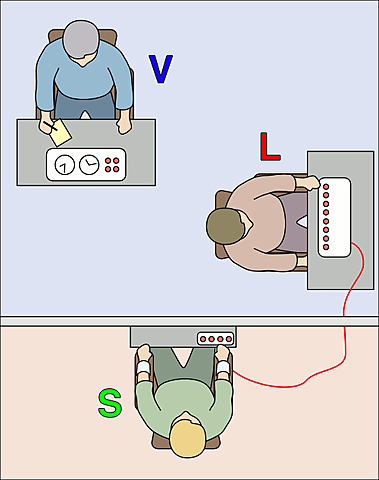 V
L
S