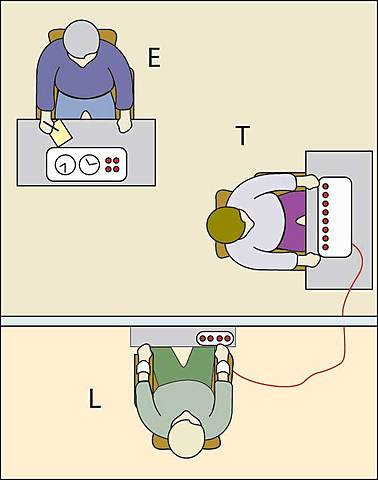 E

T

L