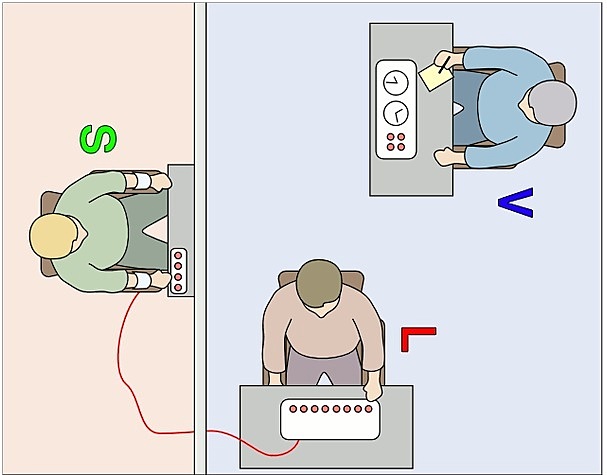 S
V
L