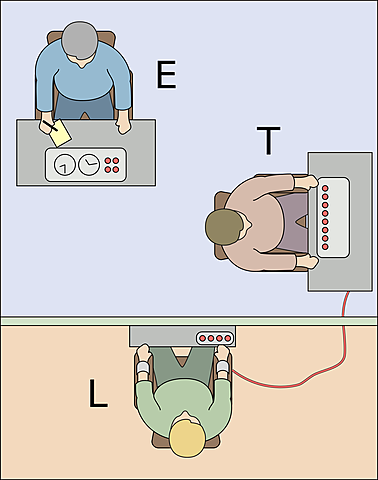 E

T

L